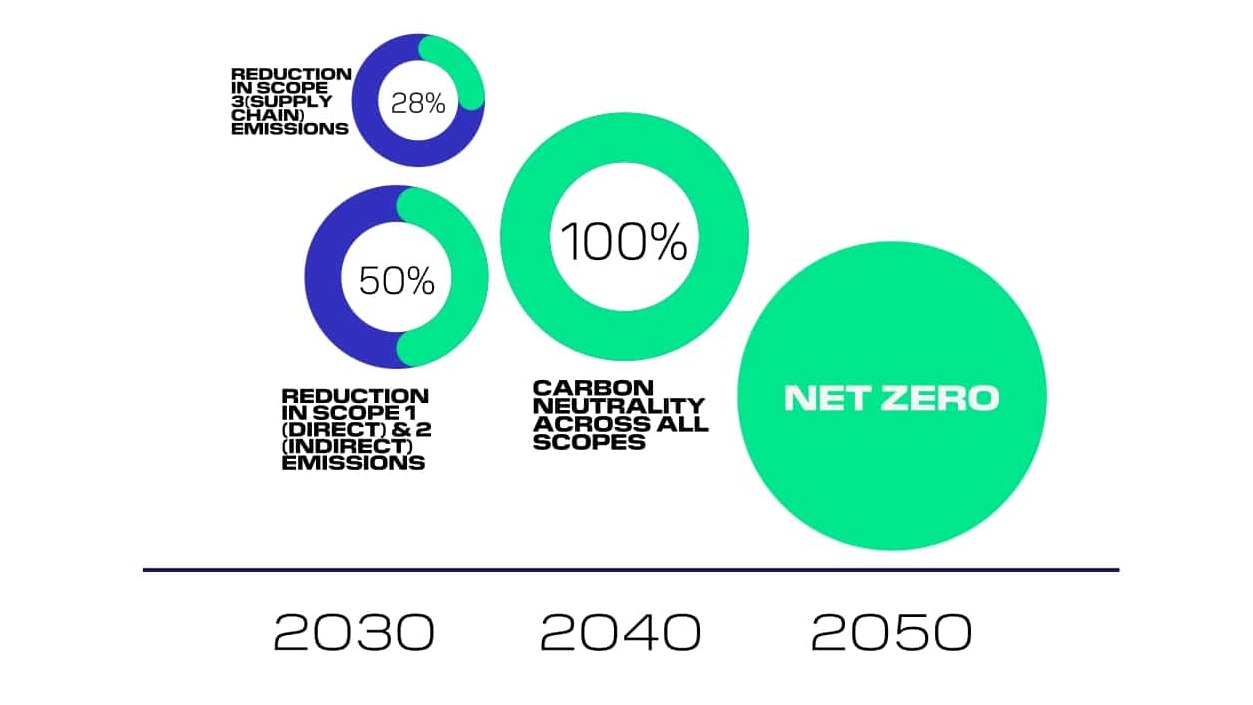 REDUCTION IN SCOPE 3(SUPPLY CHAIN) EMISSIONS

28%

50%

REDUCTION IN SCOPE 1 (DIRECT) & 2 (INDIRECT) EMISSIONS

100%

CARBON NEUTRALITY ACROSS ALL SCOPES

NET ZERO

2030

2040

2050